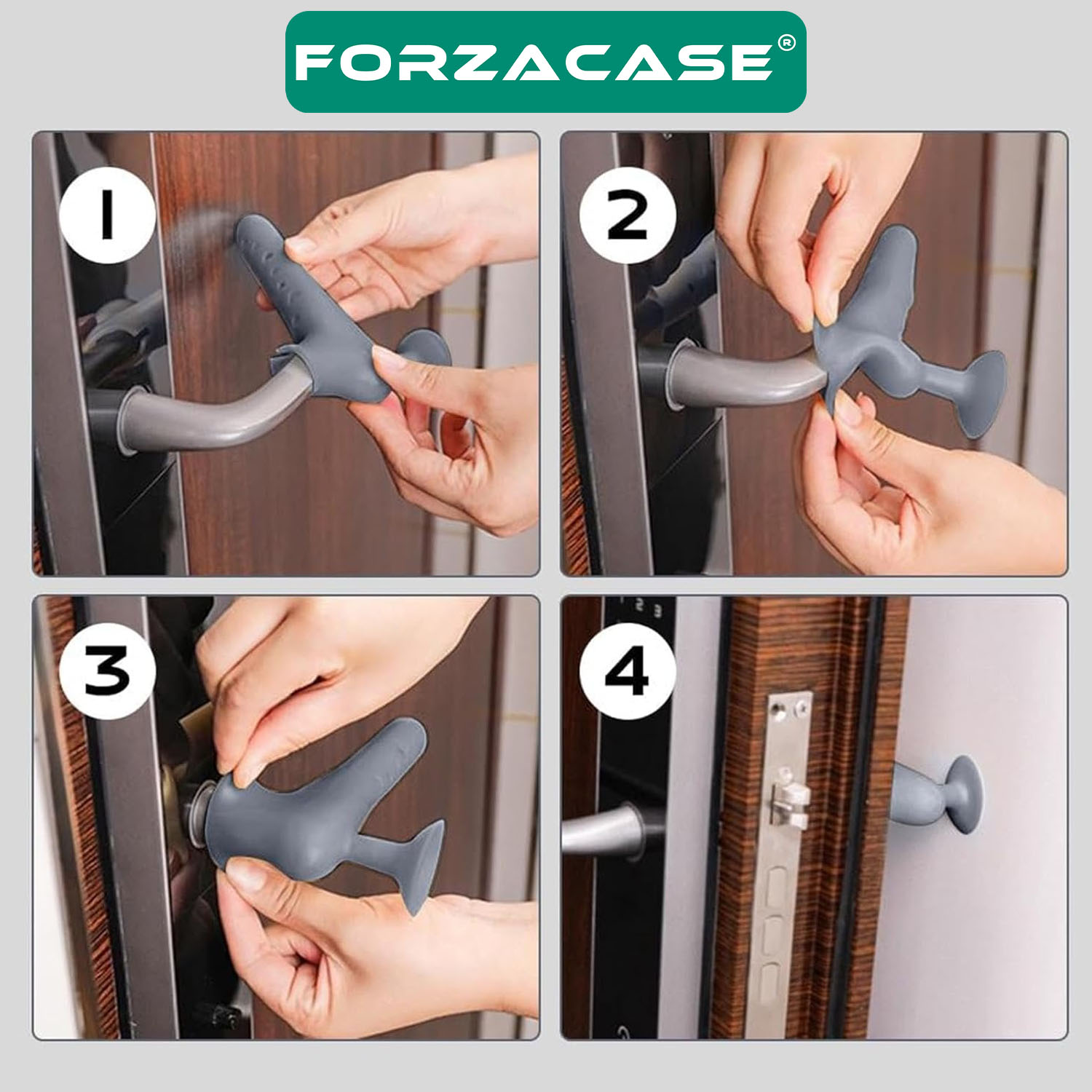 FORZACASE®

1

2

3

4