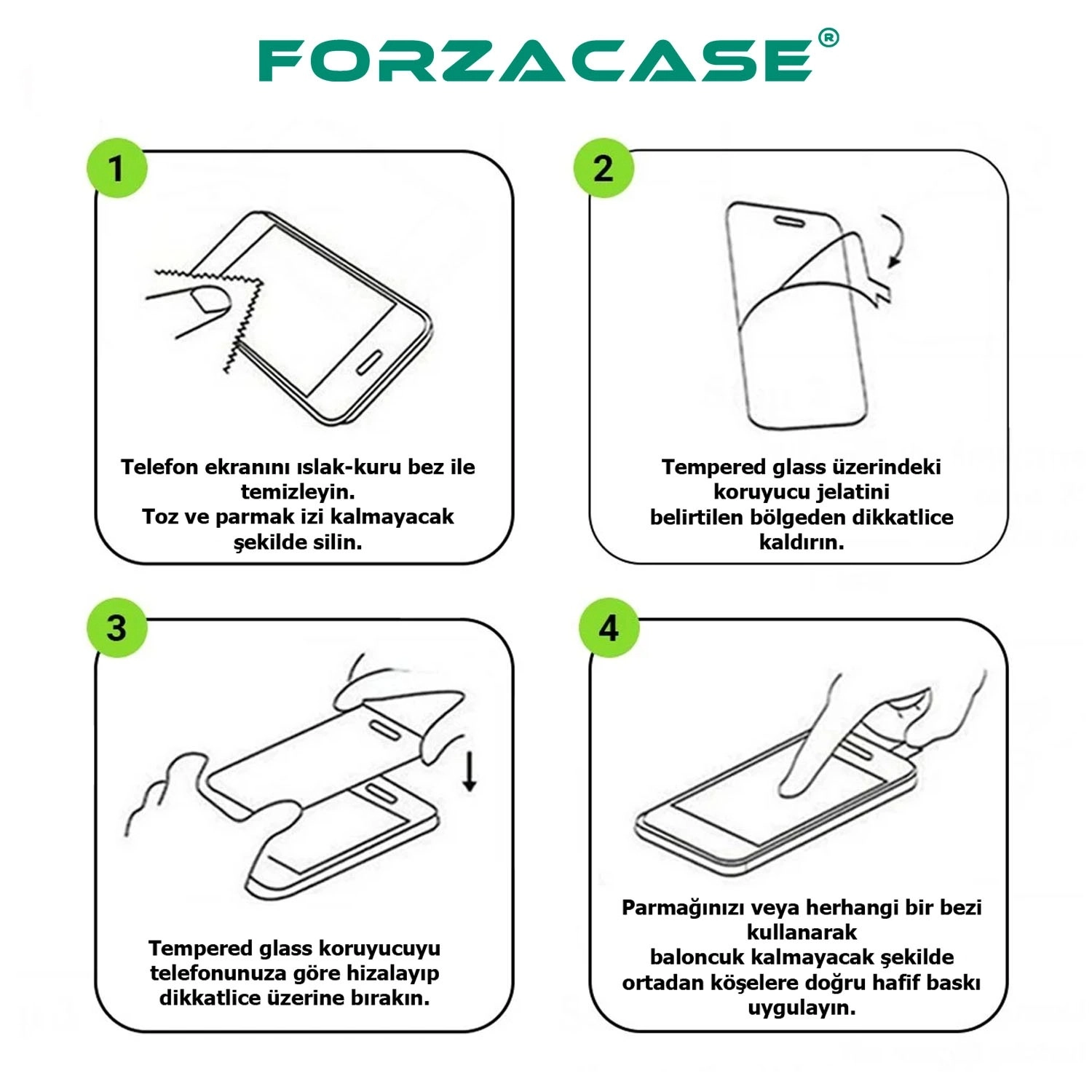 FORZACASE®

1

Telefon ekranını ıslak-kuru bez ile temizleyin.
Toz ve parmak izi kalmayacak şekilde silin.

2

Tempered glass üzerindeki koruyucu jelatini belirtilen bölgeden dikkatlice kaldırın.

3

Tempered glass koruyucuyu telefonunuza göre hizalayıp dikkatlice üzerine bırakın.

4

Parmağınızı veya herhangi bir bezi kullanarak baloncuk kalmayacak şekilde ortadan köşelere doğru hafif baskı uygulayın.